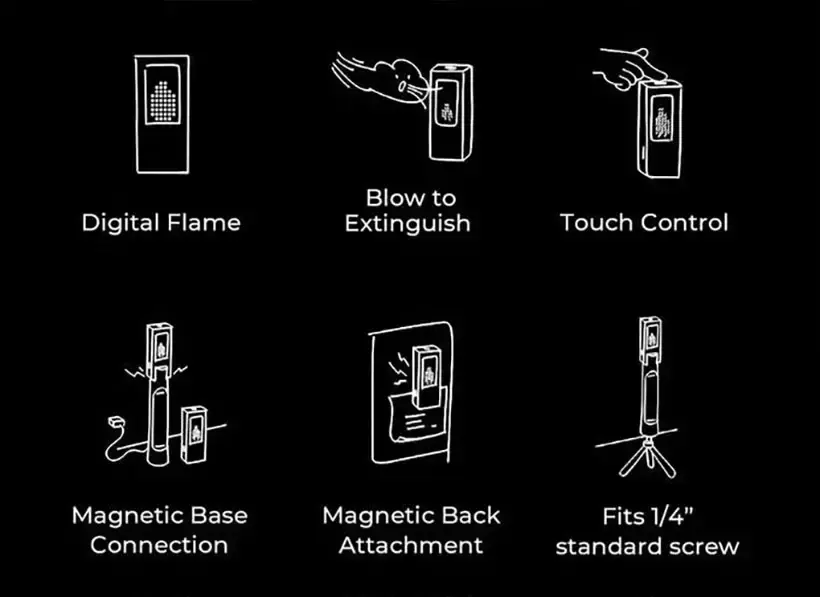 Digital Flame

Blow to Extinguish

Touch Control

Magnetic Base Connection

Magnetic Back Attachment

Fits 1/4" standard screw