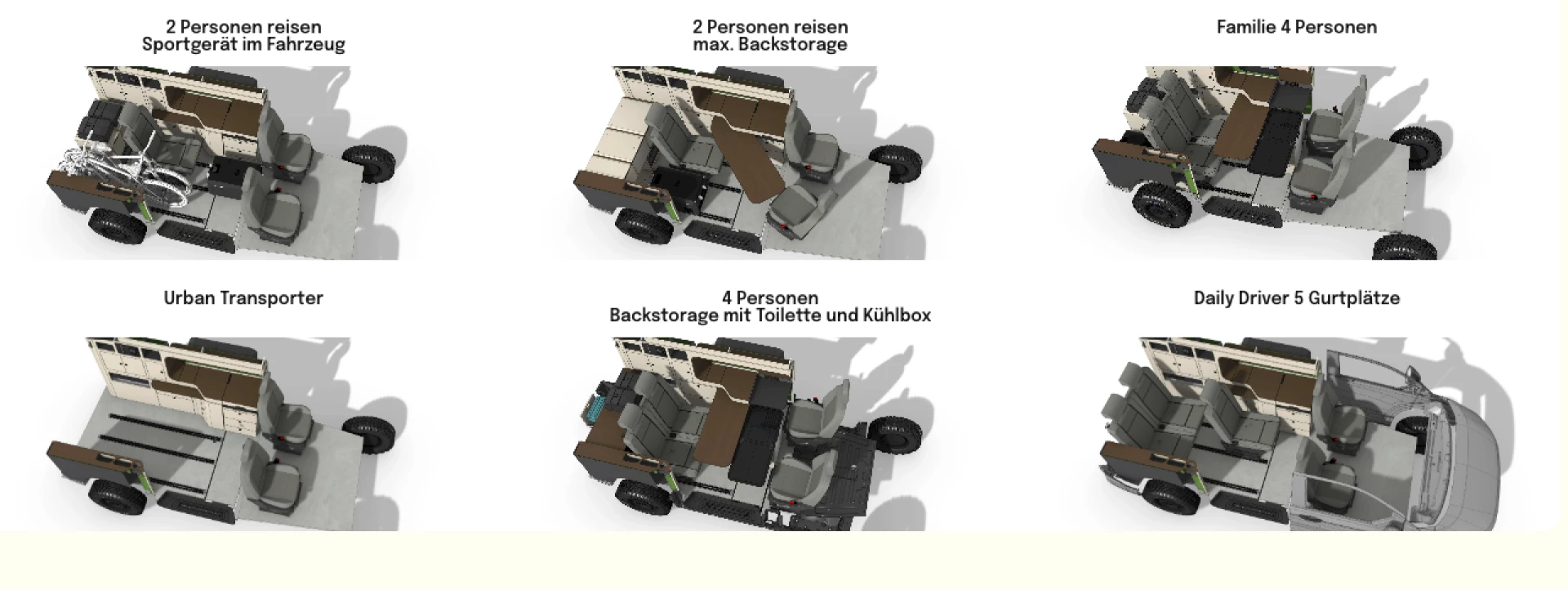 2 Personen reisen
Sportgerät im Fahrzeug

2 Personen reisen
max. Backstorage

Familie 4 Personen

Urban Transporter

4 Personen
Backstorage mit Toilette und Kühlbox

Daily Driver 5 Gurtplätze