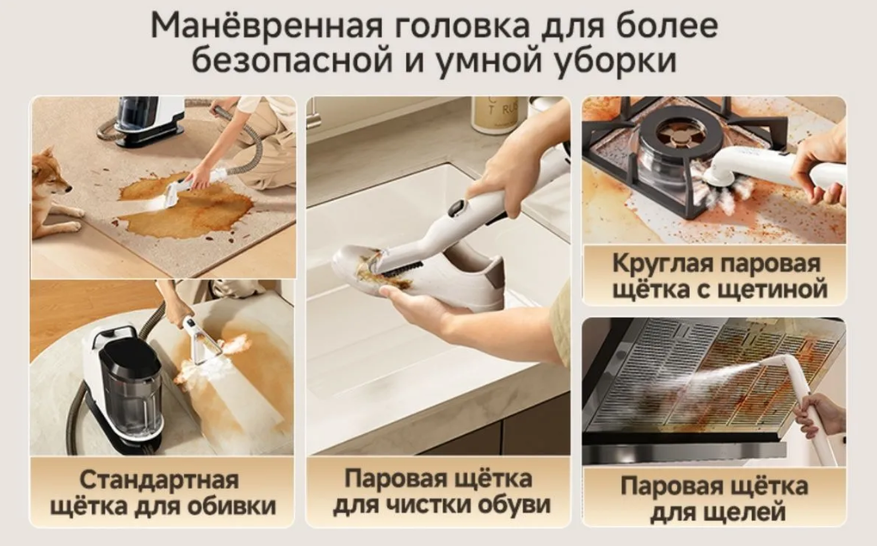 Манёвренная головка для более безопасной и умной уборки

Стандартная щётка для обивки

Паровая щётка для чистки обуви

Круглая паровая щётка с щетиной

Паровая щётка для щелей